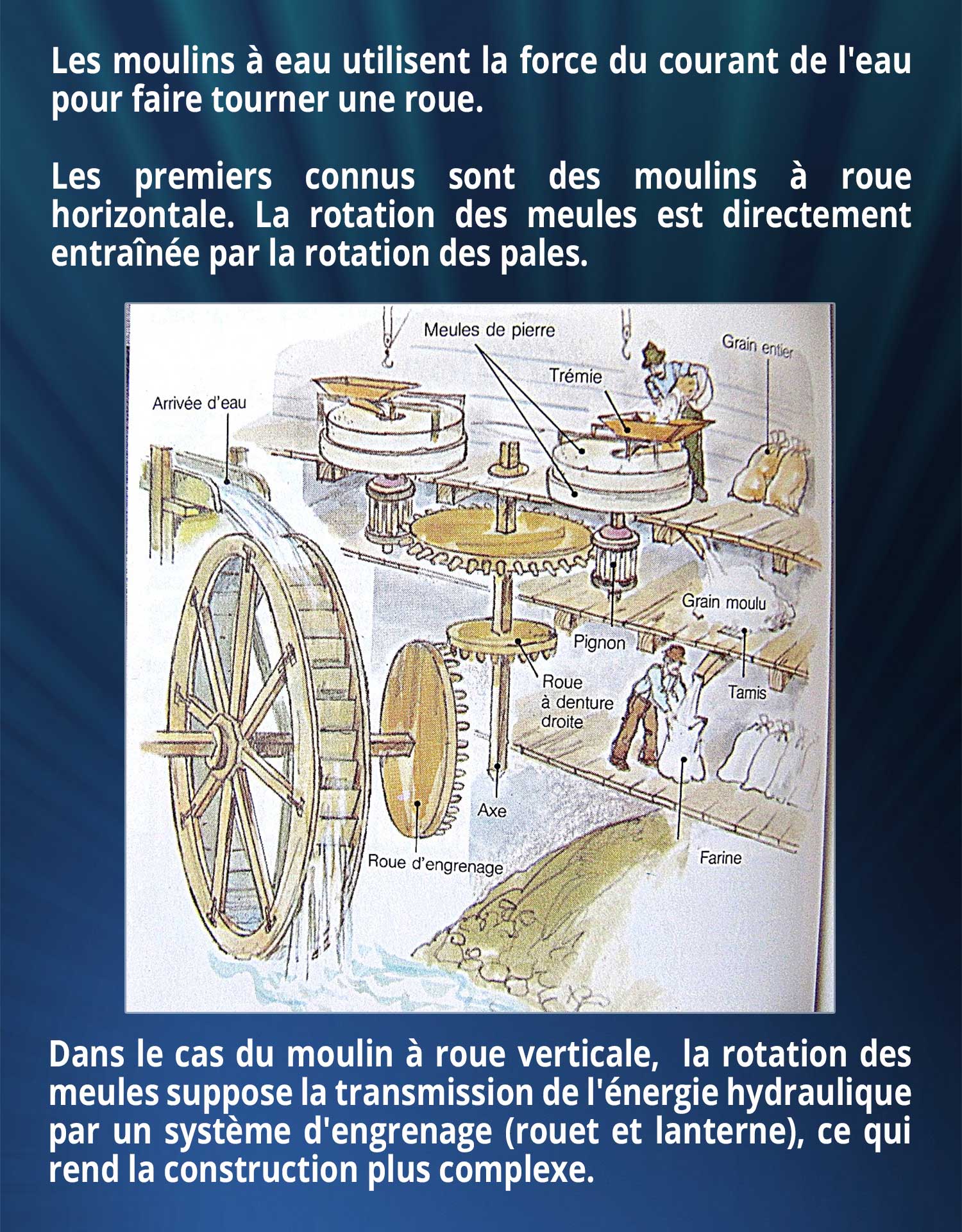 Les moulins à eau utilisent la force du courant de l'eau pour faire tourner une roue.

Les premiers connus sont des moulins à roue horizontale. La rotation des meules est directement entraînée par la rotation des pales.

Meules de pierre
Grain entier
Trémie
Arrivée d'eau
Grain moulu
Pignon
Roue à denture droite
Tamis
Axe
Roue d'engrenage
Farine

Dans le cas du moulin à roue verticale, la rotation des meules suppose la transmission de l'énergie hydraulique par un système d'engrenage (rouet et lanterne), ce qui rend la construction plus complexe.